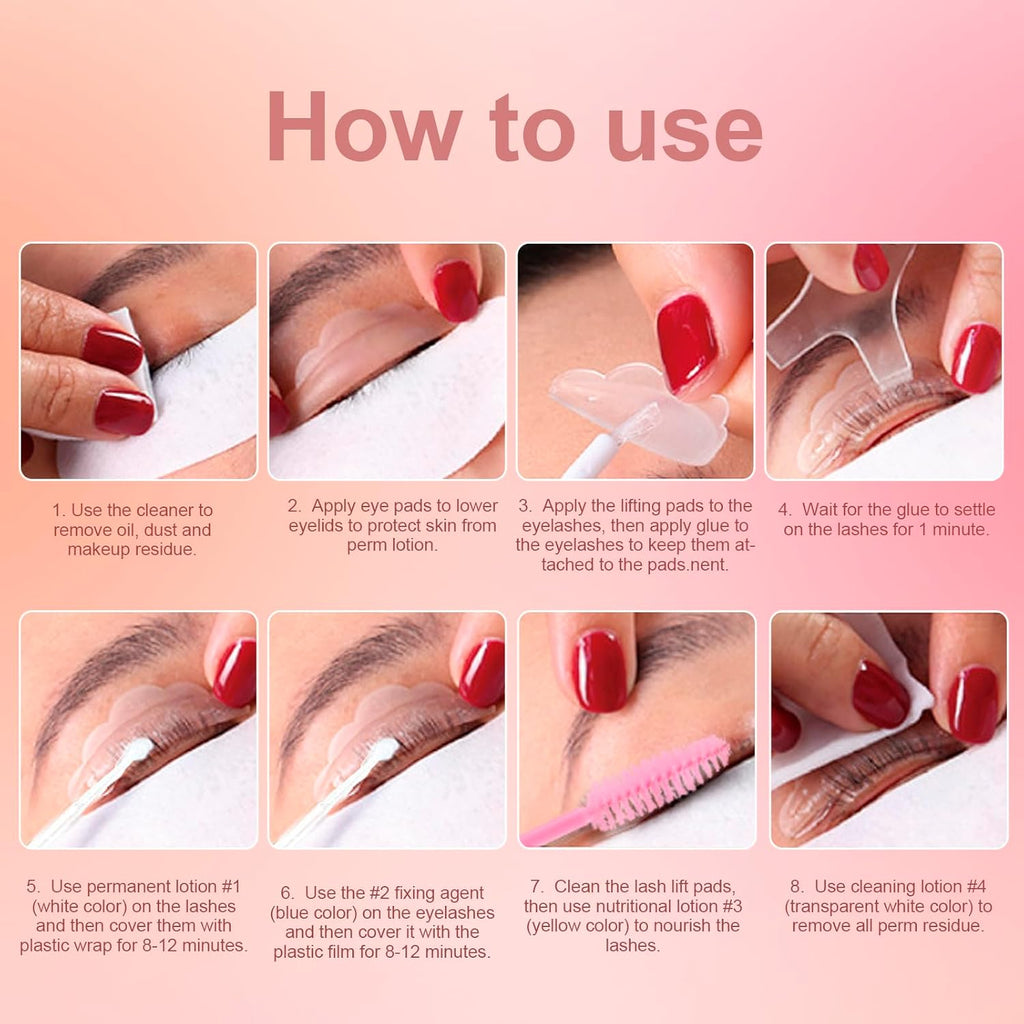 How to use

1. Use the cleaner to remove oil, dust and makeup residue.

2. Apply eye pads to lower eyelids to protect skin from perm lotion.

3. Apply the lifting pads to the eyelashes, then apply glue to the eyelashes to keep them attached to the pads.nent.

4. Wait for the glue to settle on the lashes for 1 minute.

5. Use permanent lotion #1 (white color) on the lashes and then cover them with plastic wrap for 8-12 minutes.

6. Use the #2 fixing agent (blue color) on the eyelashes and then cover it with the plastic film for 8-12 minutes.

7. Clean the lash lift pads, then use nutritional lotion #3 (yellow color) to nourish the lashes.

8. Use cleaning lotion #4 (transparent white color) to remove all perm residue.